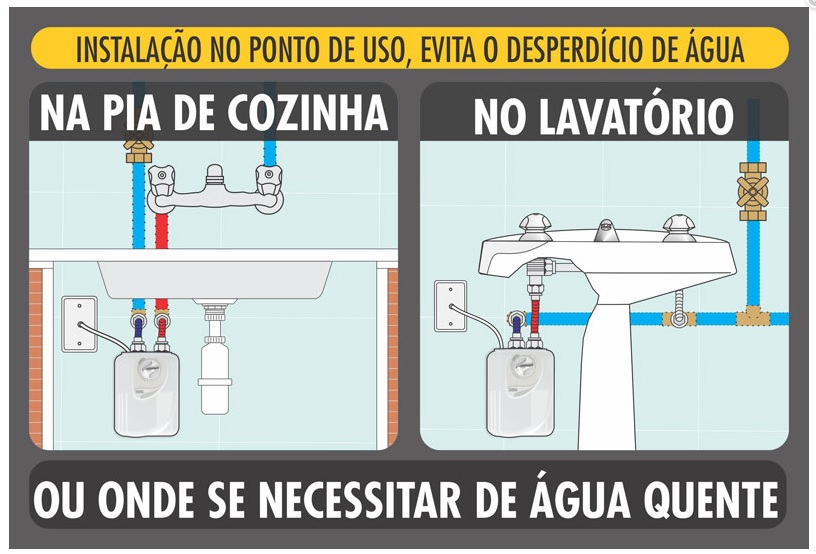 INSTALAÇÃO NO PONTO DE USO, EVITA O DESPERDÍCIO DE ÁGUA

NA PIA DE COZINHA

NO LAVATÓRIO

OU ONDE SE NECESSITAR DE ÁGUA QUENTE